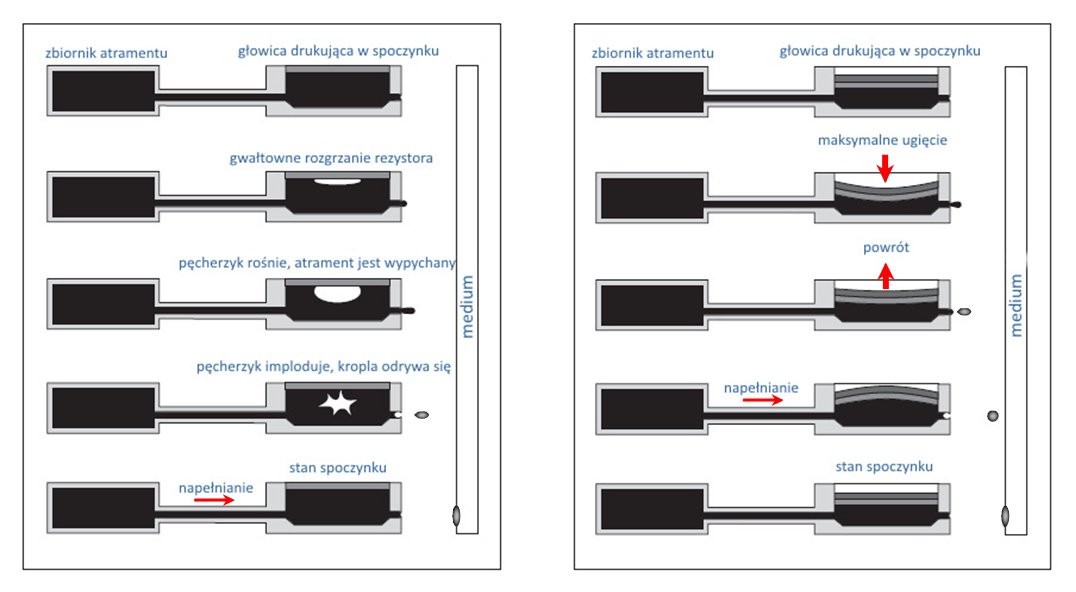 zbiornik atramentu

głowica drukująca w spoczynku

gwałtowne rozgrzanie rezystora

pęcherzyk rośnie, atrament jest wypychany

pęcherzyk imploduje, kropla odrywa się

napełnianie

stan spoczynku

medium

zbiornik atramentu

głowica drukująca w spoczynku

maksymalne ugięcie

powrót

napełnianie

stan spoczynku

medium